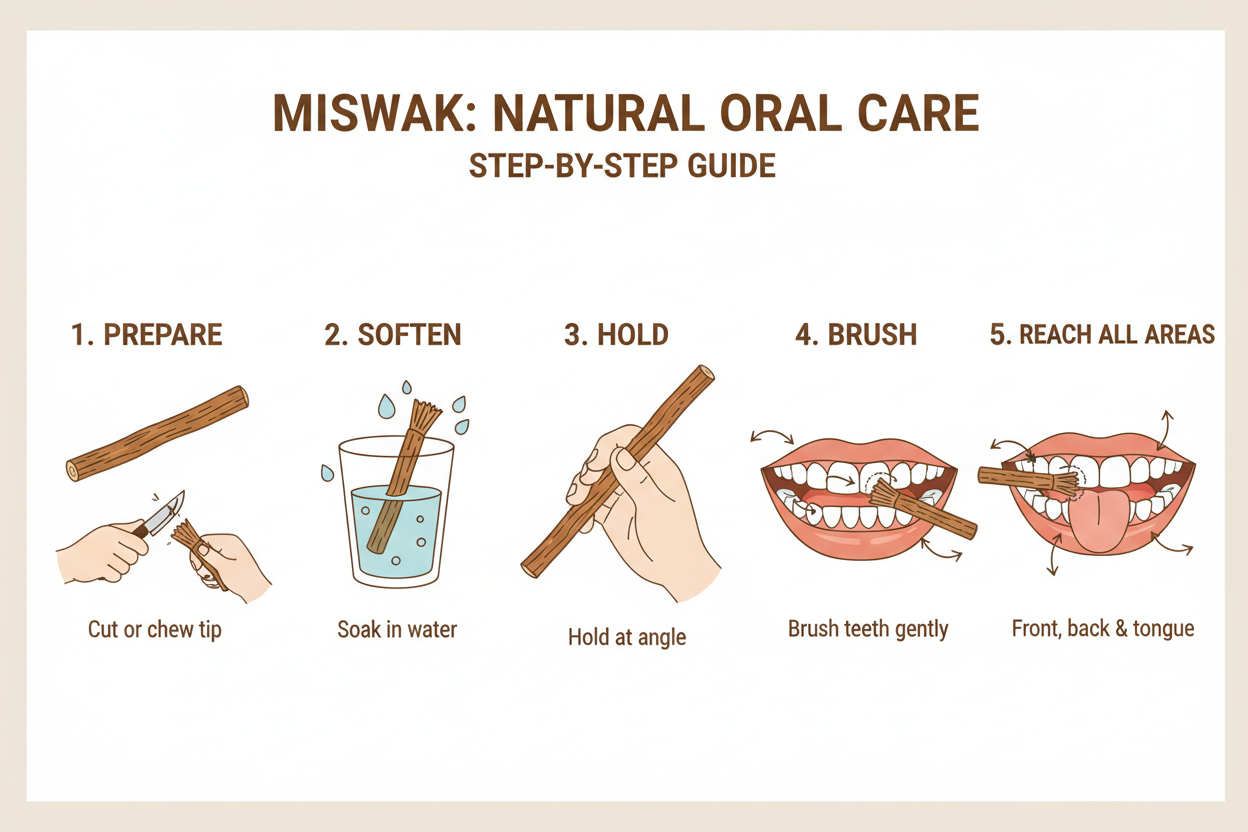 MISWAK: NATURAL ORAL CARE
STEP-BY-STEP GUIDE

1. PREPARE
Cut or chew tip

2. SOFTEN
Soak in water

3. HOLD
Hold at angle

4. BRUSH
Brush teeth gently

5. REACH ALL AREAS
Front, back & tongue